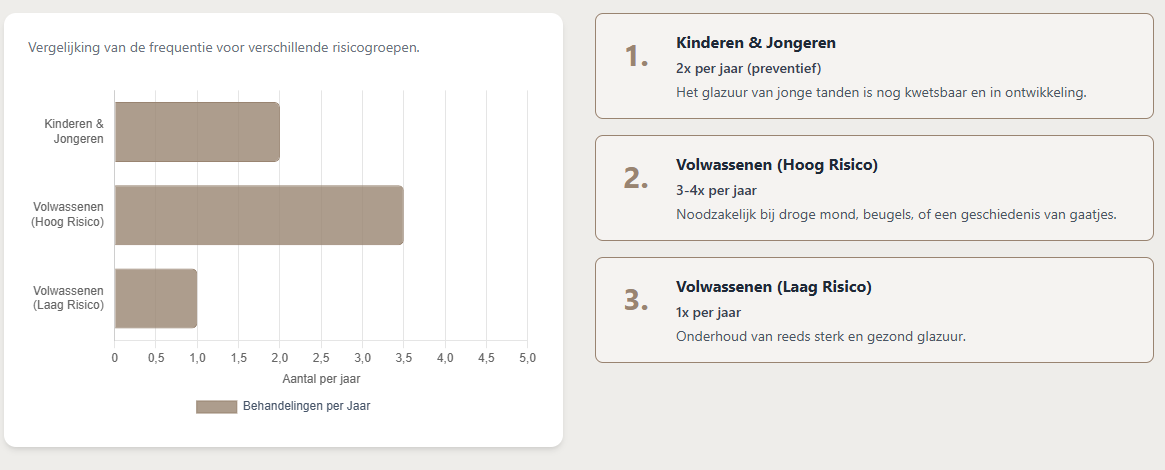 Vergelijking van de frequentie voor verschillende risicogroepen.

Kinderen & Jongeren

Volwassenen (Hoog Risico)

Volwassenen (Laag Risico)

0 0,5 1,0 1,5 2,0 2,5 3,0 3,5 4,0 4,5 5,0

Aantal per jaar

Behandelingen per Jaar

1. Kinderen & Jongeren
2x per jaar (preventief)
Het glazuur van jonge tanden is nog kwetsbaar en in ontwikkeling.

2. Volwassenen (Hoog Risico)
3-4x per jaar
Noodzakelijk bij droge mond, beugels, of een geschiedenis van gaatjes.

3. Volwassenen (Laag Risico)
1x per jaar
Onderhoud van reeds sterk en gezond glazuur.